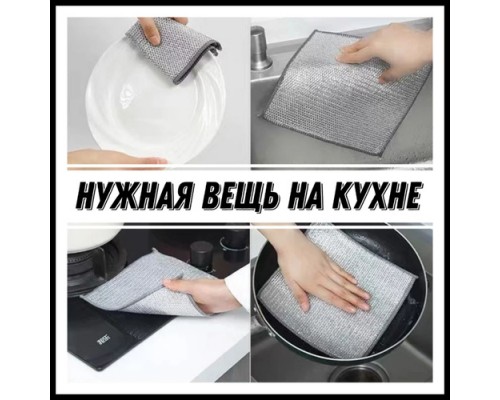 НУЖНАЯ ВЕЩЬ НА КУХНЕ